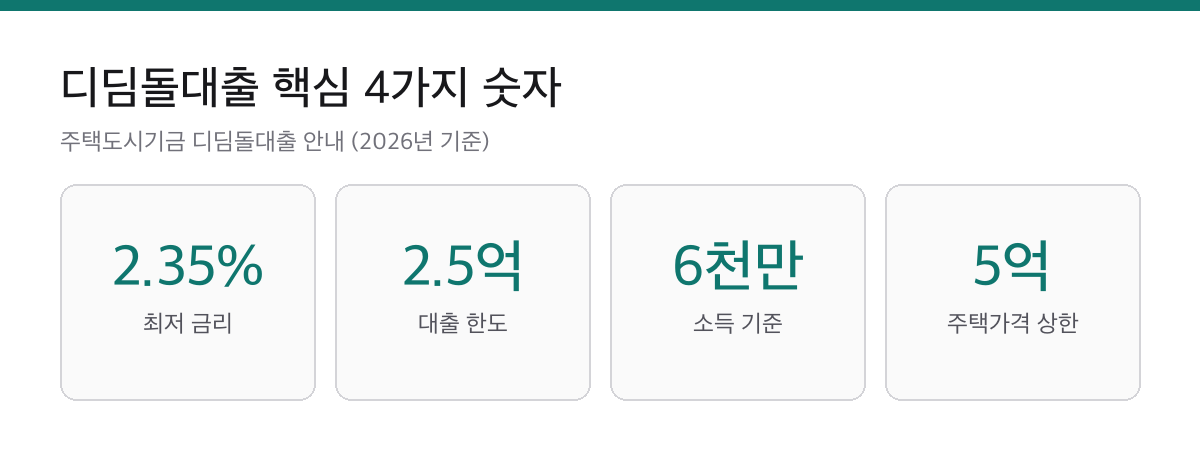 디딤돌대출 핵심 4가지 숫자

주택도시기금 디딤돌대출 안내 (2026년 기준)

2.35%
최저 금리

2.5억
대출 한도

6천만
소득 기준

5억
주택가격 상한