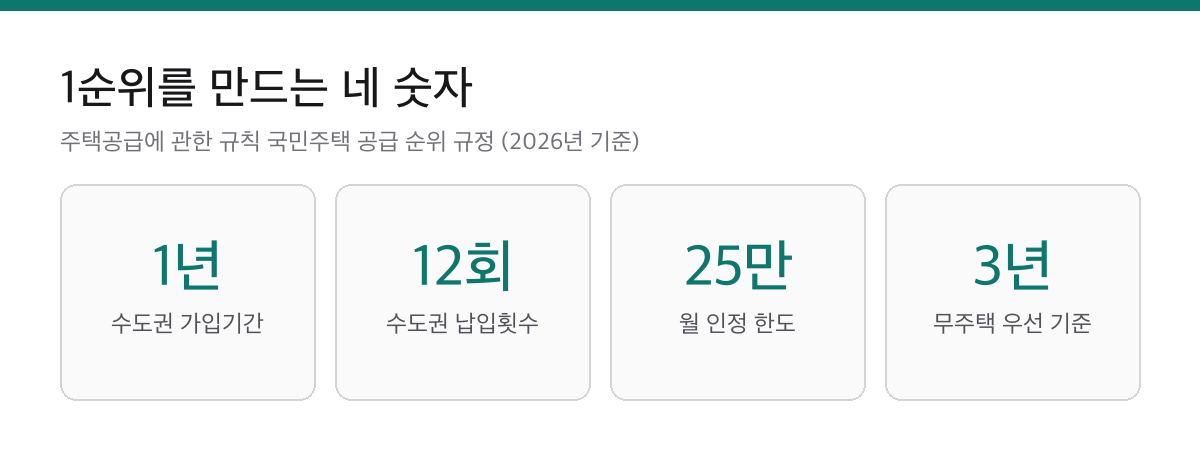 1순위를 만드는 네 숫자

주택공급에 관한 규칙 국민주택 공급 순위 규정 (2026년 기준)

1년
수도권 가입기간

12회
수도권 납입횟수

25만
월 인정 한도

3년
무주택 우선 기준