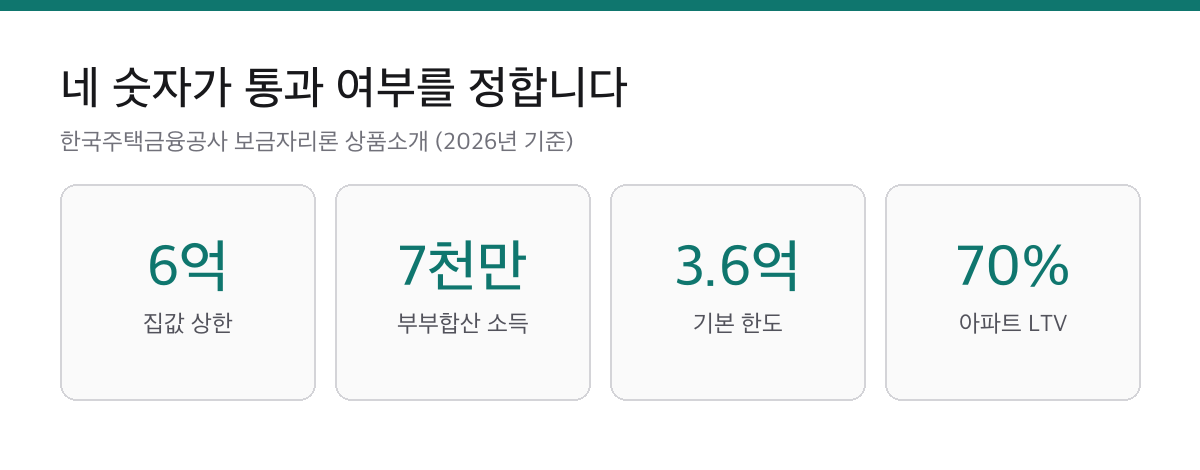 네 숫자가 통과 여부를 정합니다

한국주택금융공사 보금자리론 상품소개 (2026년 기준)

6억
집값 상한

7천만
부부합산 소득

3.6억
기본 한도

70%
아파트 LTV